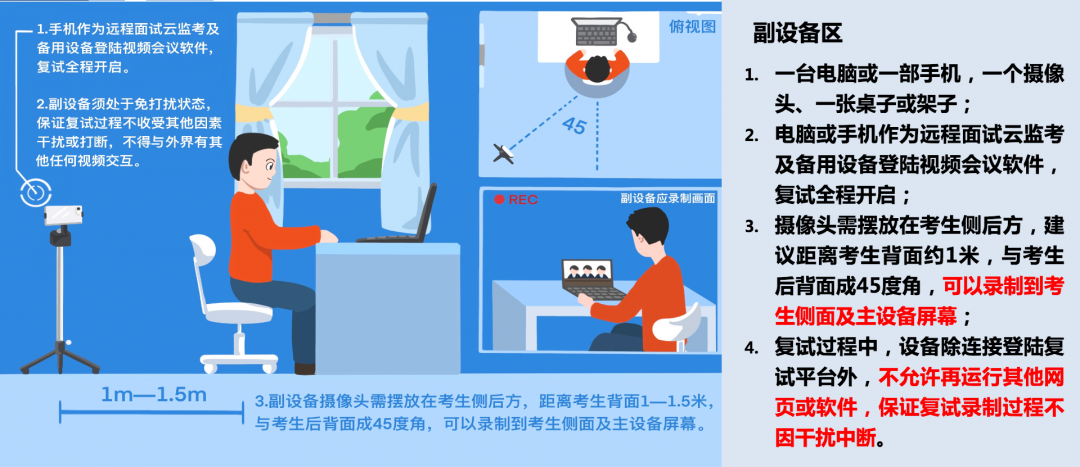 1.手机作为远程面试云监考及备用设备登陆视频会议软件，复试全程开启。

2.副设备须处于免打扰状态，保证复试过程不收受其他因素干扰或打断，不得与外界有其他任何视频交互。

俯视图

45

REC

副设备应录制画面

1m—1.5m

3.副设备摄像头需摆放在考生侧后方，距离考生背面1—1.5米，与考生后背面成45度角，可以录制到考生侧面及主设备屏幕。

副设备区

1. 一台电脑或一部手机，一个摄像头、一张桌子或架子；
2. 电脑或手机作为远程面试云监考及备用设备登陆视频会议软件，复试全程开启；
3. 摄像头需摆放在考生侧后方，建议距离考生背面约1米，与考生后背面成45度角，可以录制到考生侧面及主设备屏幕；
4. 复试过程中，设备除连接登陆复试平台外，不允许再运行其他网页或软件，保证复试录制过程不因干扰中断。